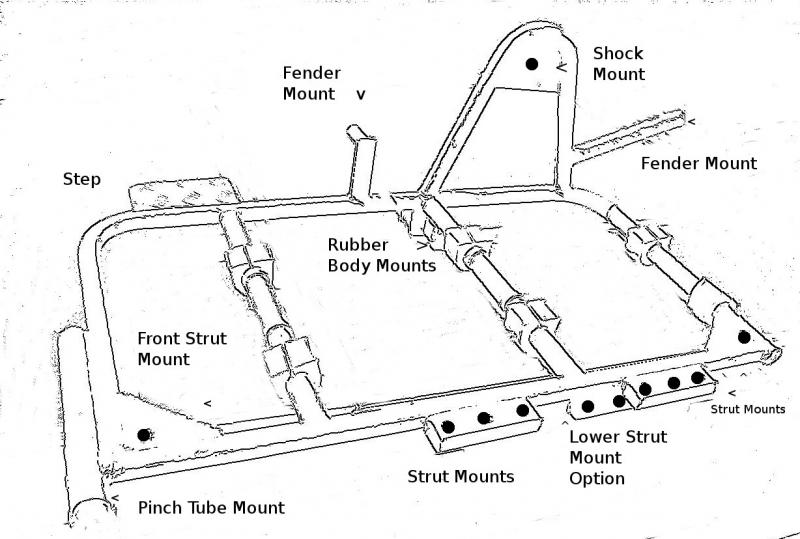 Fender Mount v

Shock Mount

Fender Mount

Step

Rubber Body Mounts

Front Strut Mount

Strut Mounts

Lower Strut Mount Option

Strut Mounts

Pinch Tube Mount